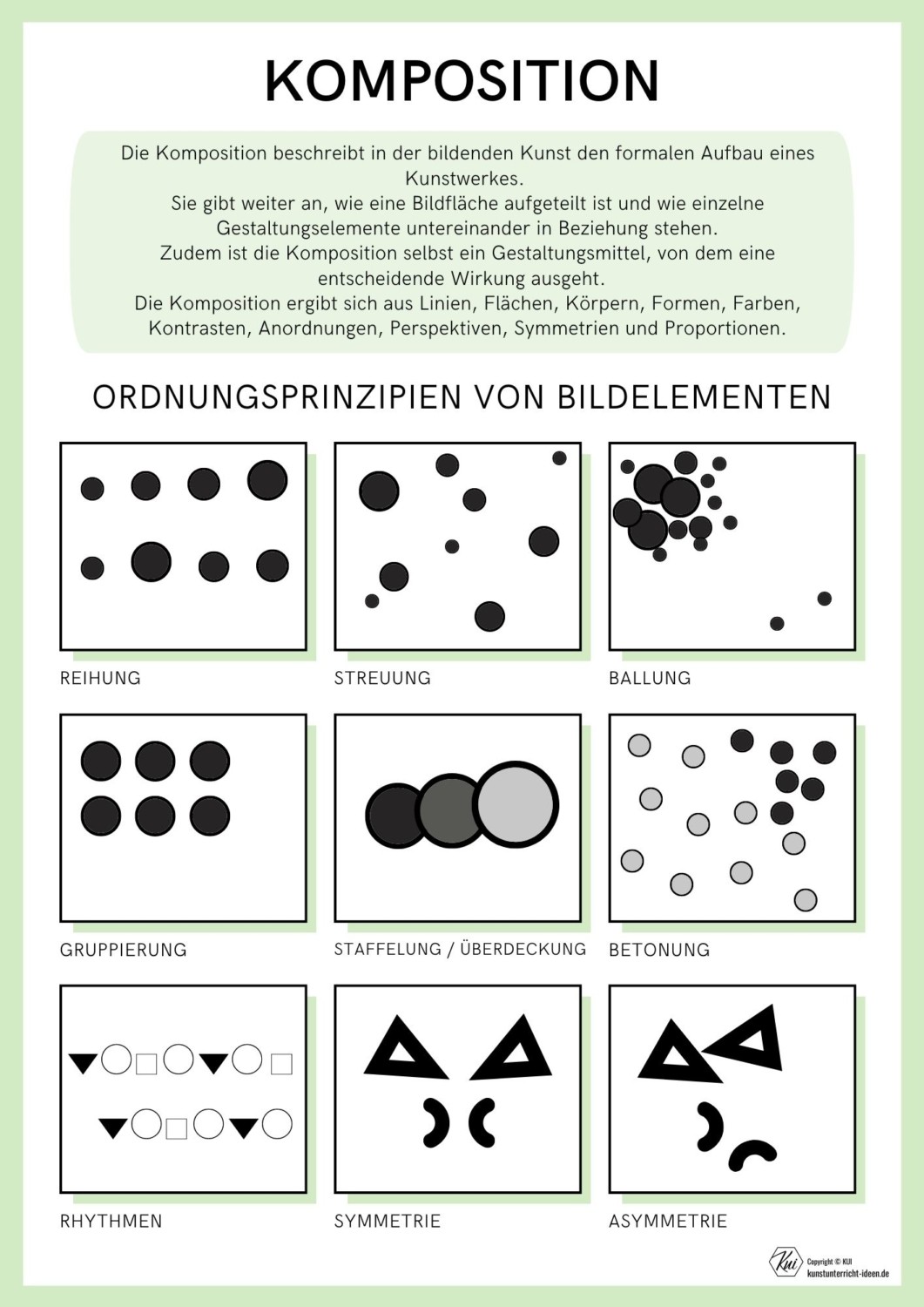 KOMPOSITION

Die Komposition beschreibt in der bildenden Kunst den formalen Aufbau eines Kunstwerkes.
Sie gibt weiter an, wie eine Bildfläche aufgeteilt ist und wie einzelne Gestaltungselemente untereinander in Beziehung stehen.
Zudem ist die Komposition selbst ein Gestaltungsmittel, von dem eine entscheidende Wirkung ausgeht.
Die Komposition ergibt sich aus Linien, Flächen, Körpern, Formen, Farben, Kontrasten, Anordnungen, Perspektiven, Symmetrien und Proportionen.

ORDNUNGSPRINZIPIEN VON BILDELEMENTEN

REIHUNG

STREUUNG

BALLUNG

GRUPPIERUNG

STAFFELUNG / ÜBERDECKUNG

BETONUNG

RHYTHMEN

SYMMETRIE

ASYMMETRIE

Kui
Copyright © KUI
kunstunterricht-ideen.de